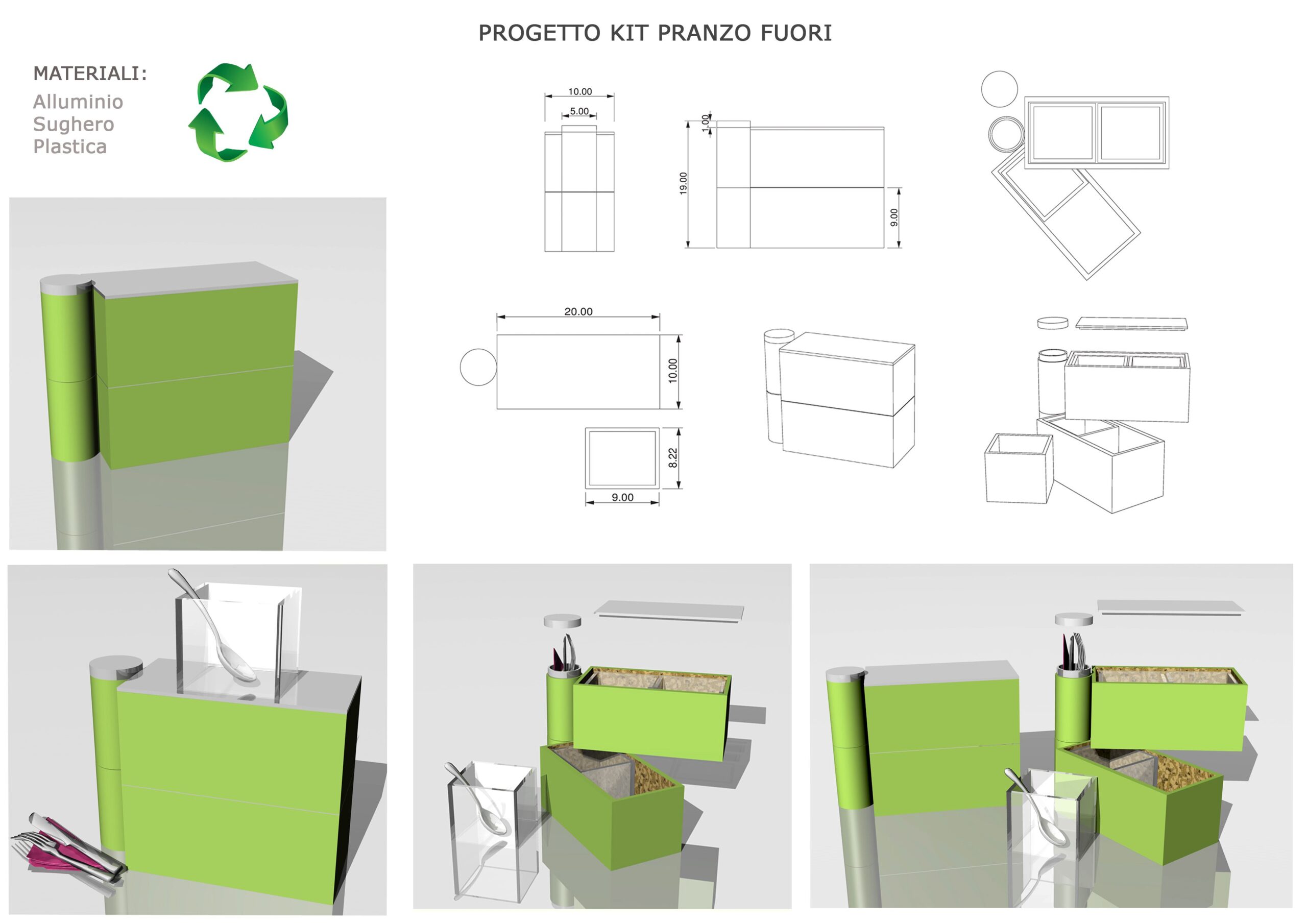 PROGETTO KIT PRANZO FUORI

MATERIALI:
Alluminio
Sughero
Plastica

10.00
5.00

1.00
19.00
9.00

20.00
10.00
8.22
9.00